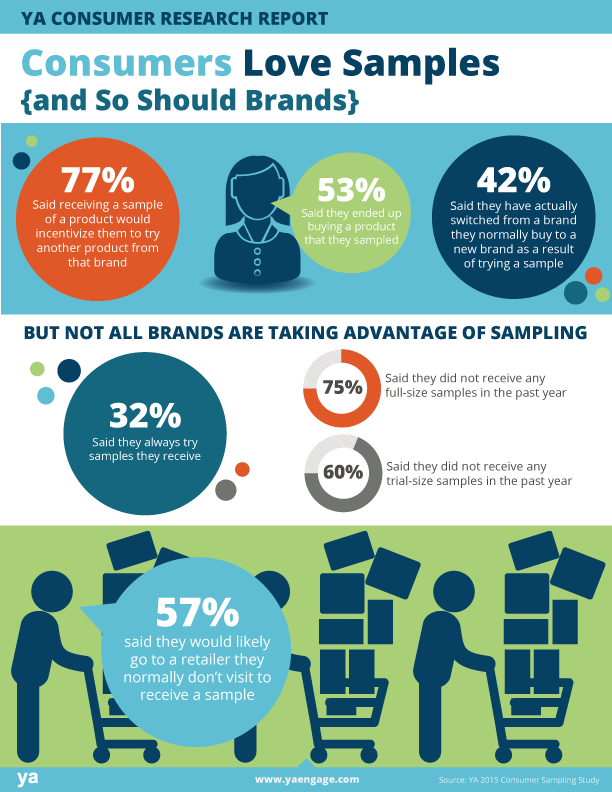 YA CONSUMER RESEARCH REPORT

Consumers Love Samples {and So Should Brands}

77%
Said receiving a sample of a product would incentivize them to try another product from that brand

53%
Said they ended up buying a product that they sampled

42%
Said they have actually switched from a brand they normally buy to a new brand as a result of trying a sample

BUT NOT ALL BRANDS ARE TAKING ADVANTAGE OF SAMPLING

32%
Said they always try samples they receive

75%
Said they did not receive any full-size samples in the past year

60%
Said they did not receive any trial-size samples in the past year

57%
said they would likely go to a retailer they normally don't visit to receive a sample

ya

www.yaengage.com

Source: YA 2015 Consumer Sampling Study